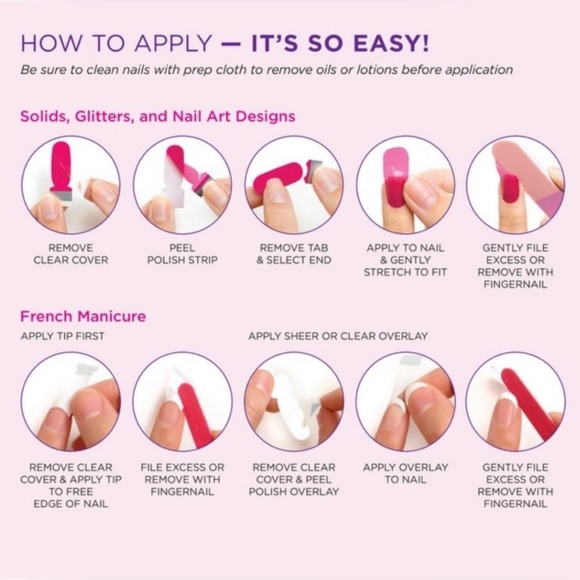 HOW TO APPLY — IT'S SO EASY!

Be sure to clean nails with prep cloth to remove oils or lotions before application

Solids, Glitters, and Nail Art Designs

REMOVE CLEAR COVER

PEEL POLISH STRIP

REMOVE TAB & SELECT END

APPLY TO NAIL & GENTLY STRETCH TO FIT

GENTLY FILE EXCESS OR REMOVE WITH FINGERNAIL

French Manicure

APPLY TIP FIRST

APPLY SHEER OR CLEAR OVERLAY

REMOVE CLEAR COVER & APPLY TIP TO FREE EDGE OF NAIL

FILE EXCESS OR REMOVE WITH FINGERNAIL

REMOVE CLEAR COVER & PEEL POLISH OVERLAY

APPLY OVERLAY TO NAIL

GENTLY FILE EXCESS OR REMOVE WITH FINGERNAIL